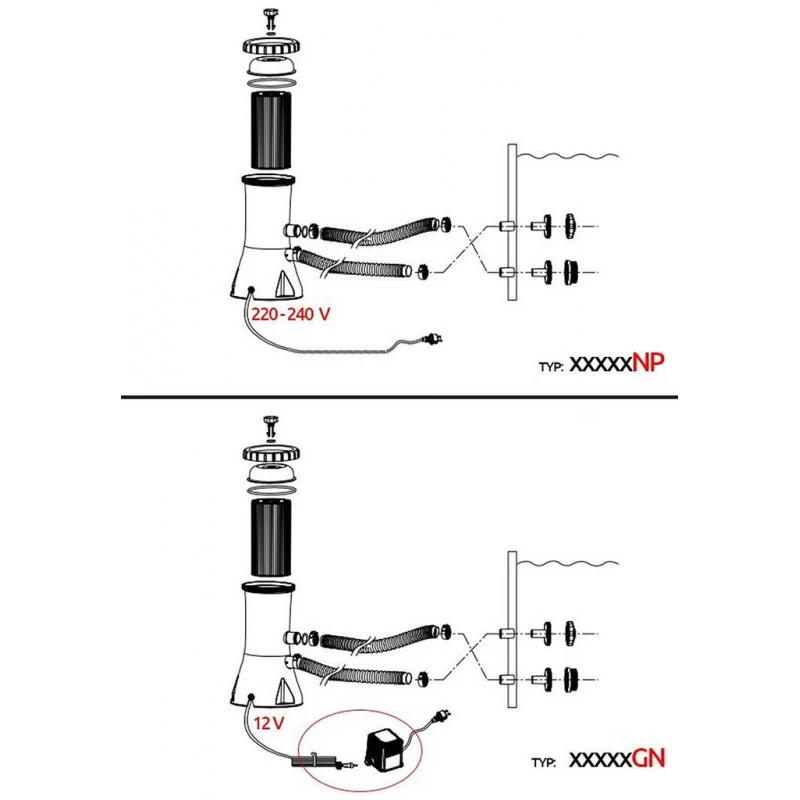 220-240 V

TYP: XXXXXNP

12 V

TYP: XXXXXGN